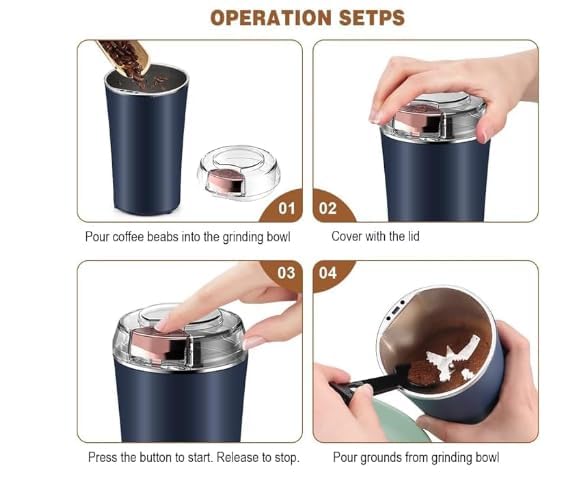 OPERATION SETPS

01

Pour coffee beabs into the grinding bowl

02

Cover with the lid

03

Press the button to start. Release to stop.

04

Pour grounds from grinding bowl